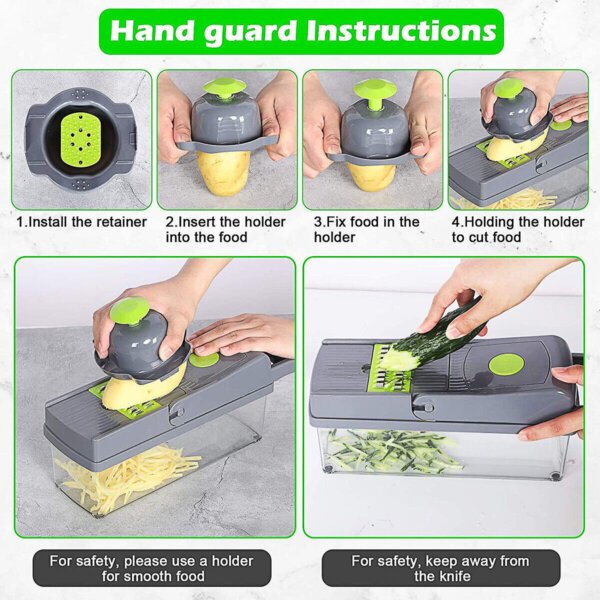 Hand guard Instructions

1.Install the retainer

2.Insert the holder into the food

3.Fix food in the holder

4.Holding the holder to cut food

For safety, please use a holder for smooth food

For safety, keep away from the knife